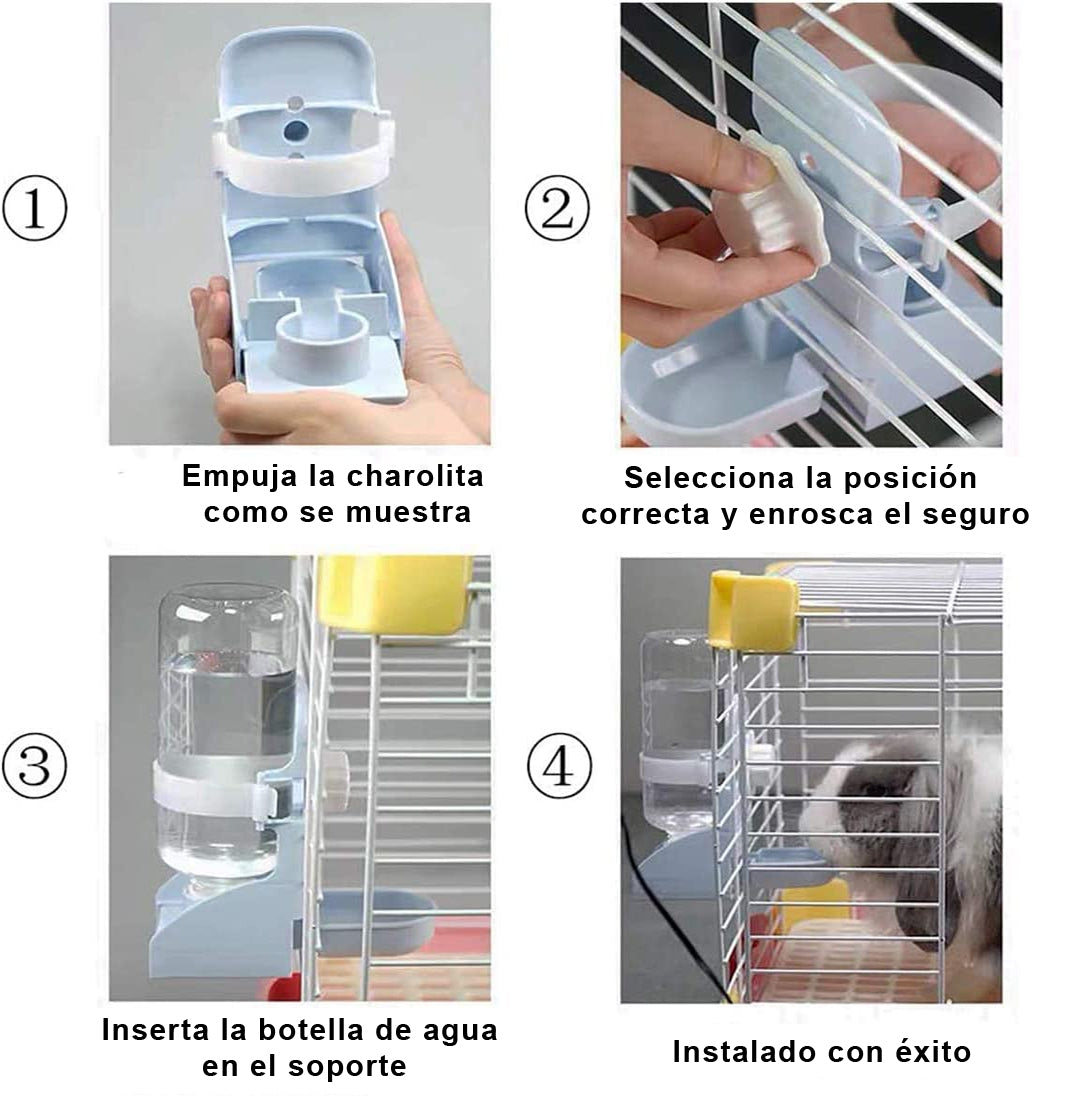 ①

Empuja la charolita como se muestra

②

Selecciona la posición correcta y enrosca el seguro

③

Inserta la botella de agua en el soporte

④

Instalado con éxito